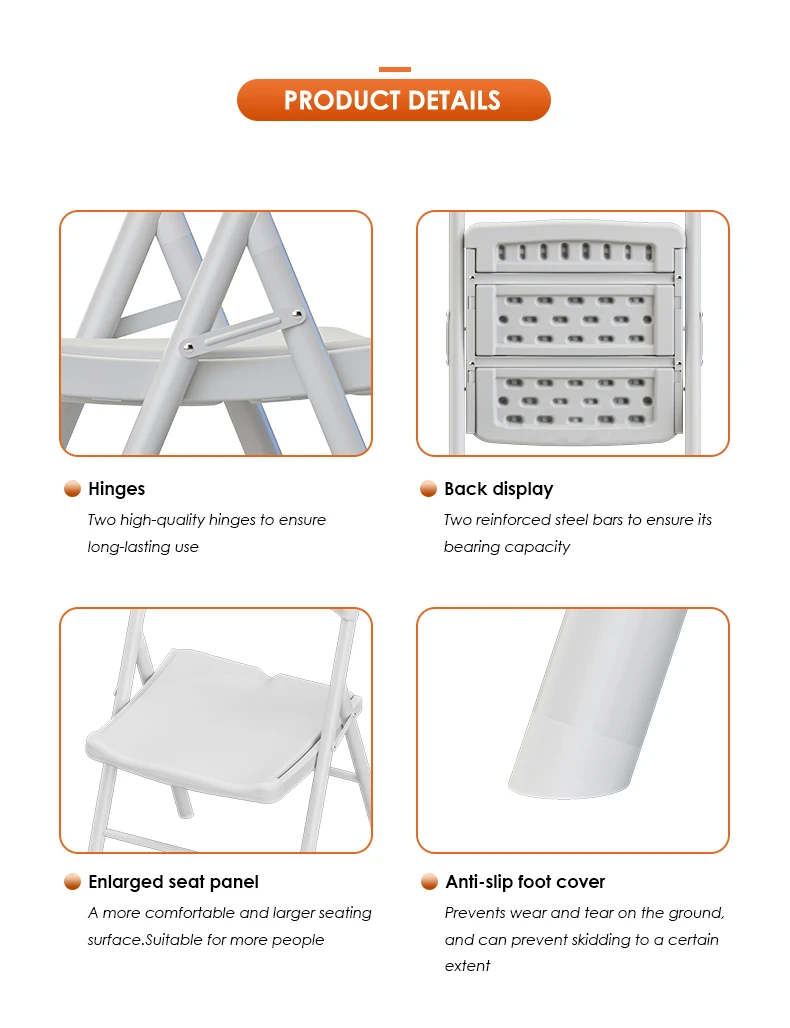 PRODUCT DETAILS

Hinges

Two high-quality hinges to ensure long-lasting use

Back display

Two reinforced steel bars to ensure its bearing capacity

Enlarged seat panel

A more comfortable and larger seating surface.Suitable for more people

Anti-slip foot cover

Prevents wear and tear on the ground, and can prevent skidding to a certain extent